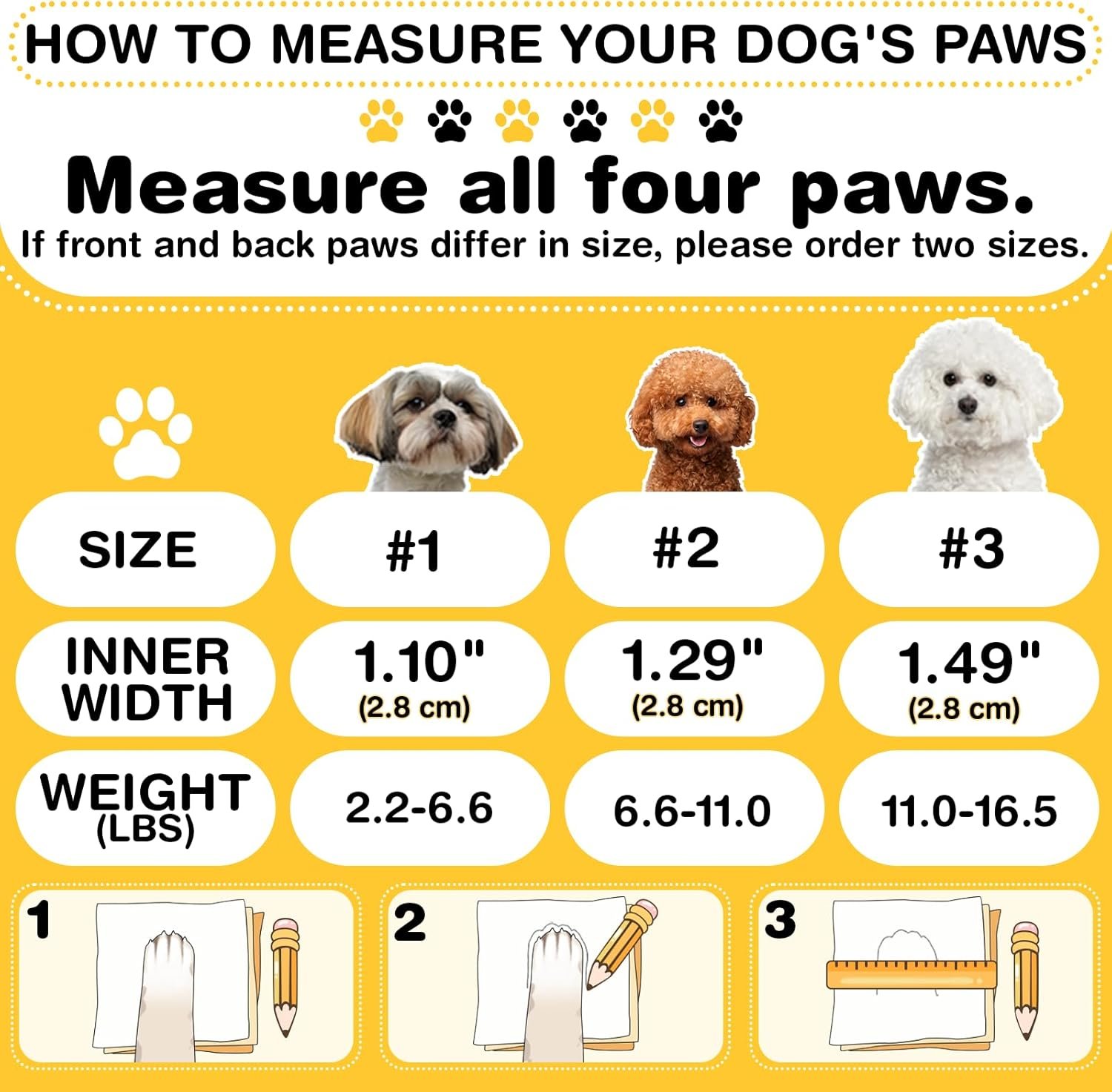 HOW TO MEASURE YOUR DOG'S PAWS

Measure all four paws.

If front and back paws differ in size, please order two sizes.

| SIZE | #1 | #2 | #3 |
|---|---|---|---|
| INNER WIDTH | 1.10" (2.8 cm) | 1.29" (2.8 cm) | 1.49" (2.8 cm) |
| WEIGHT (LBS) | 2.2-6.6 | 6.6-11.0 | 11.0-16.5 |

1

2

3